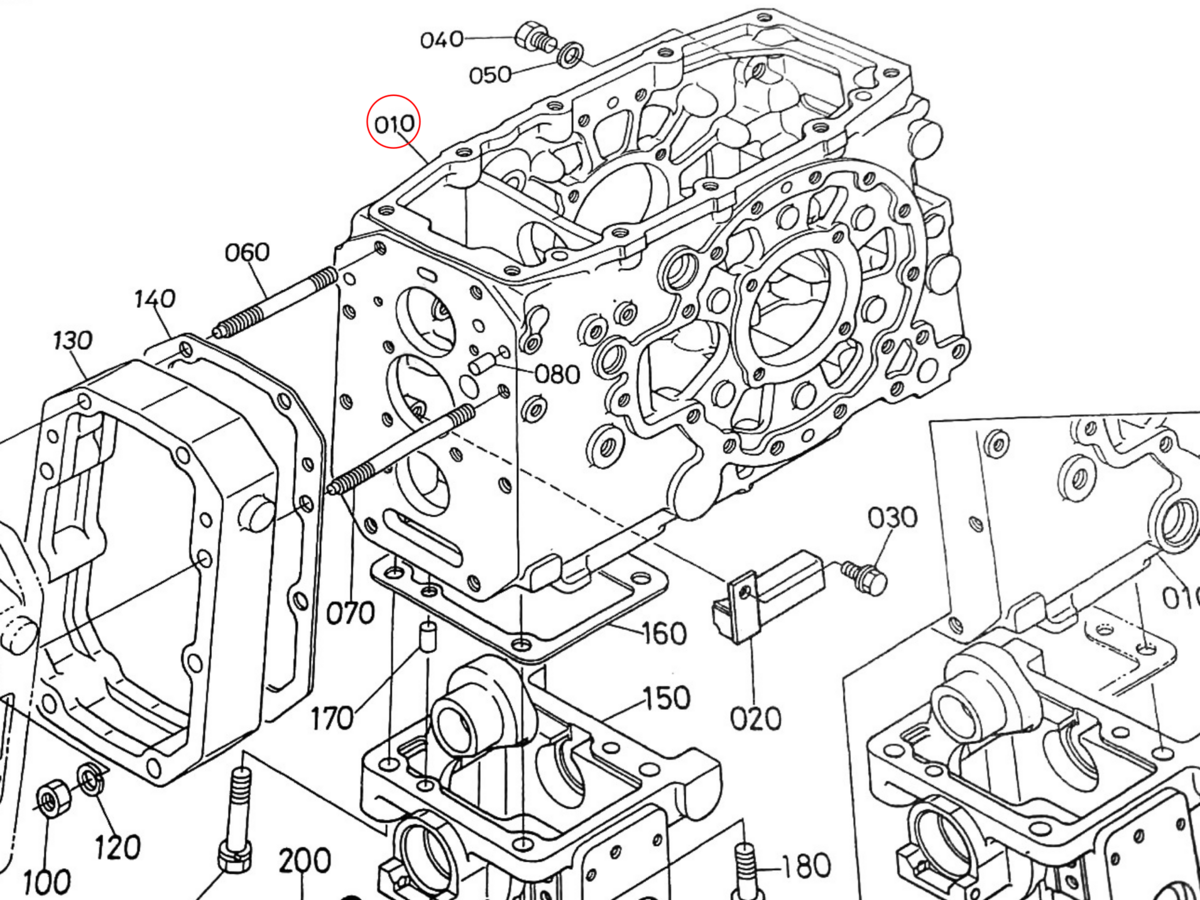 040
050
010
060
140
130
080
030
010
070
160
170
150
020
120
100
200
180