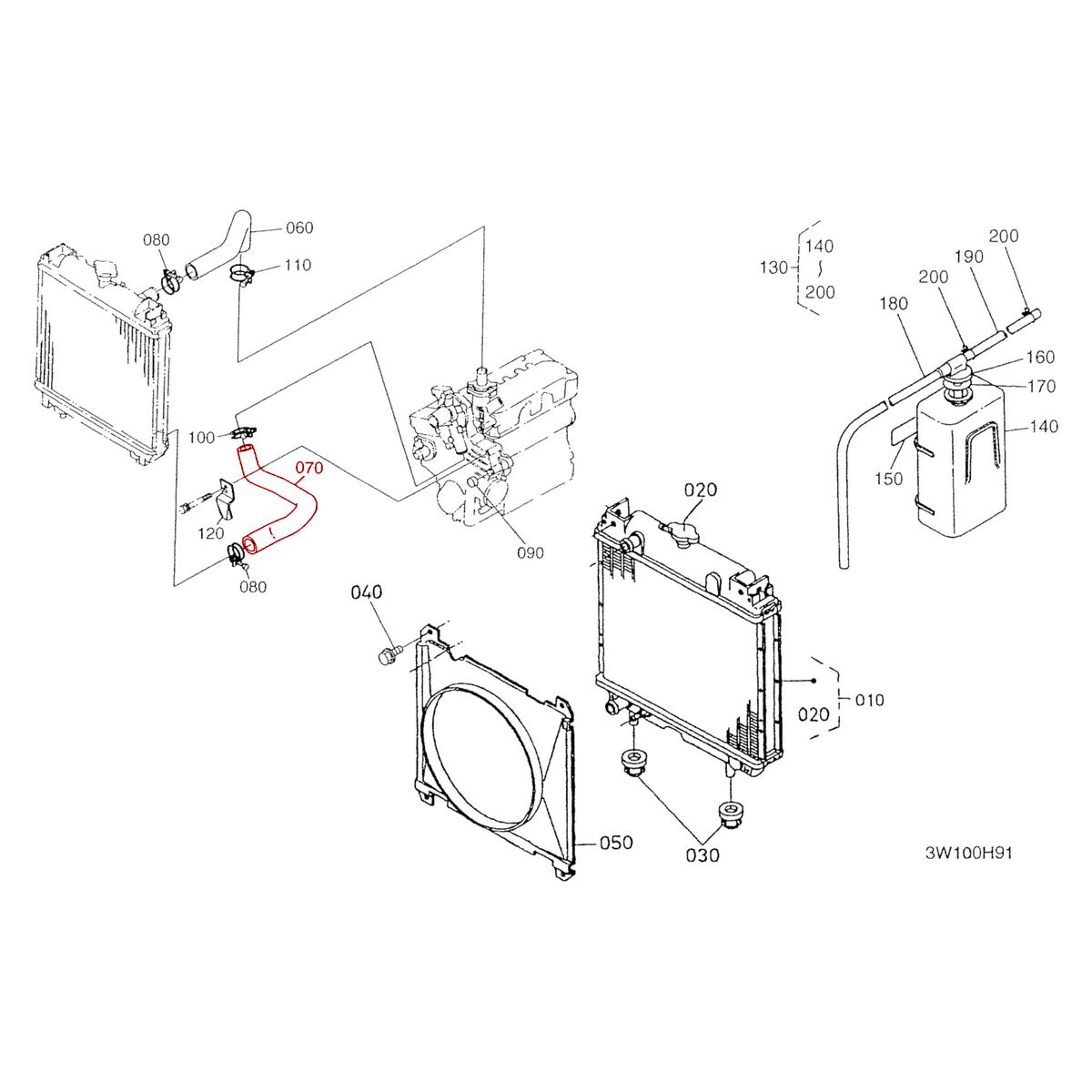 080
060
110
130
140
200
200
190
200
180
160
170
140
150
100
070
120
080
090
020
040
020
010
050
030
3W100H91