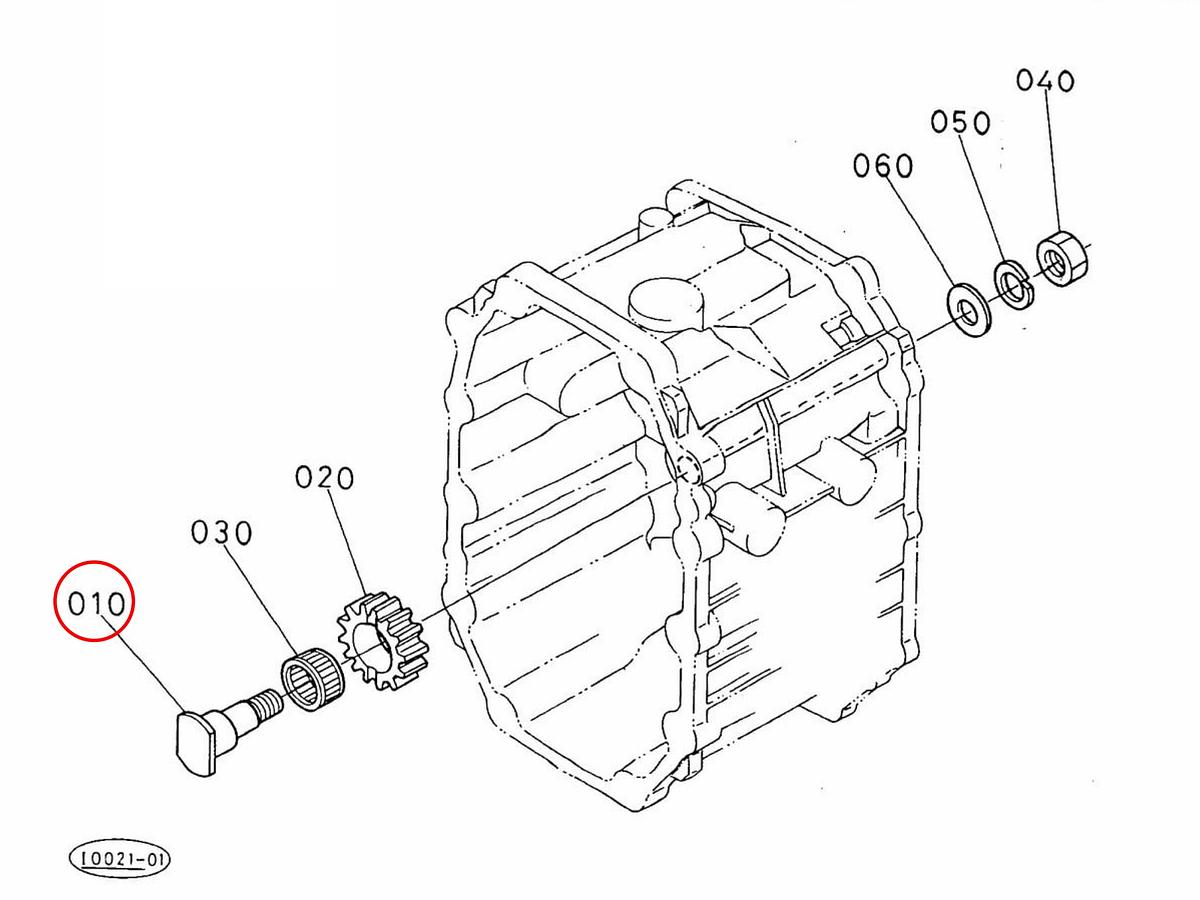 040
050
060
020
030
010
10021-01