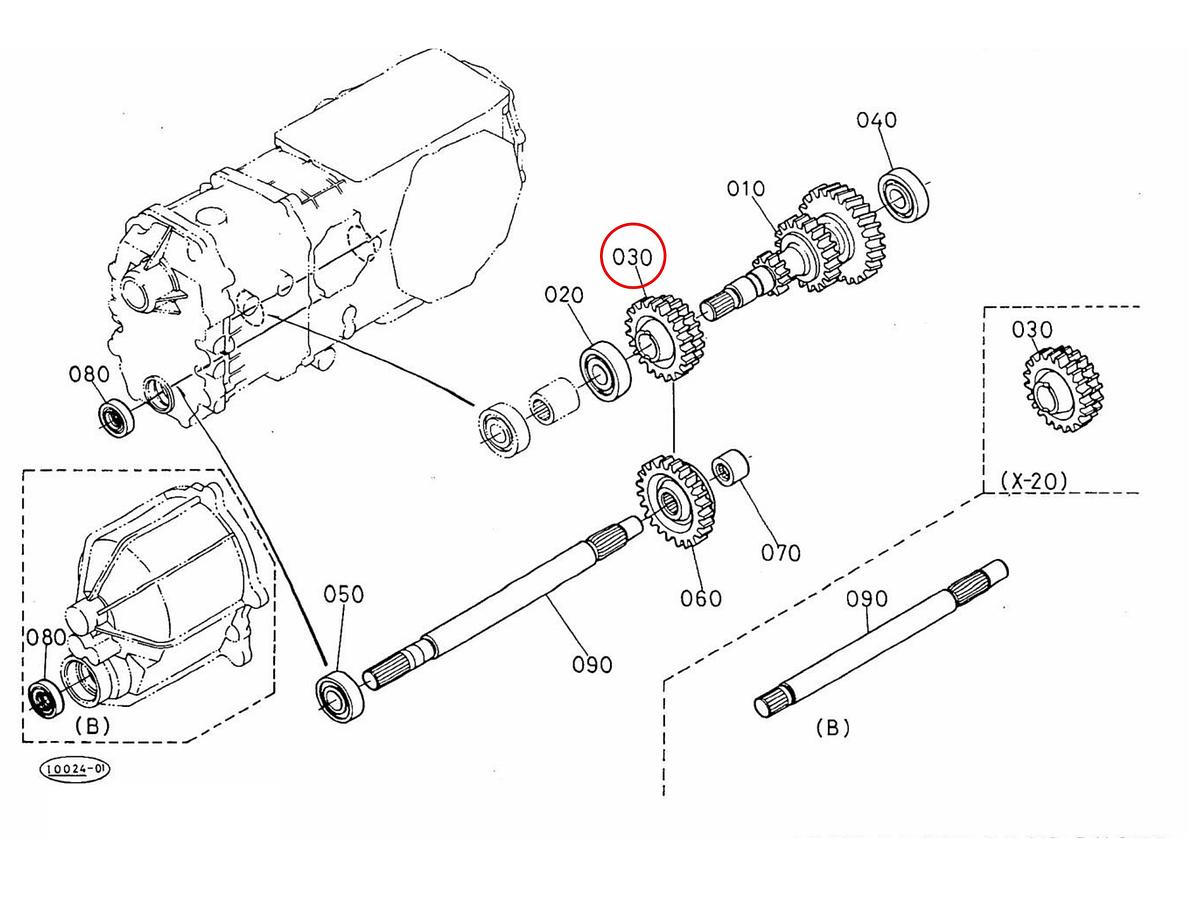 040
010
030
020
030
080
(X-20)
070
060
050
090
090
080
(B)
(B)
10024-01