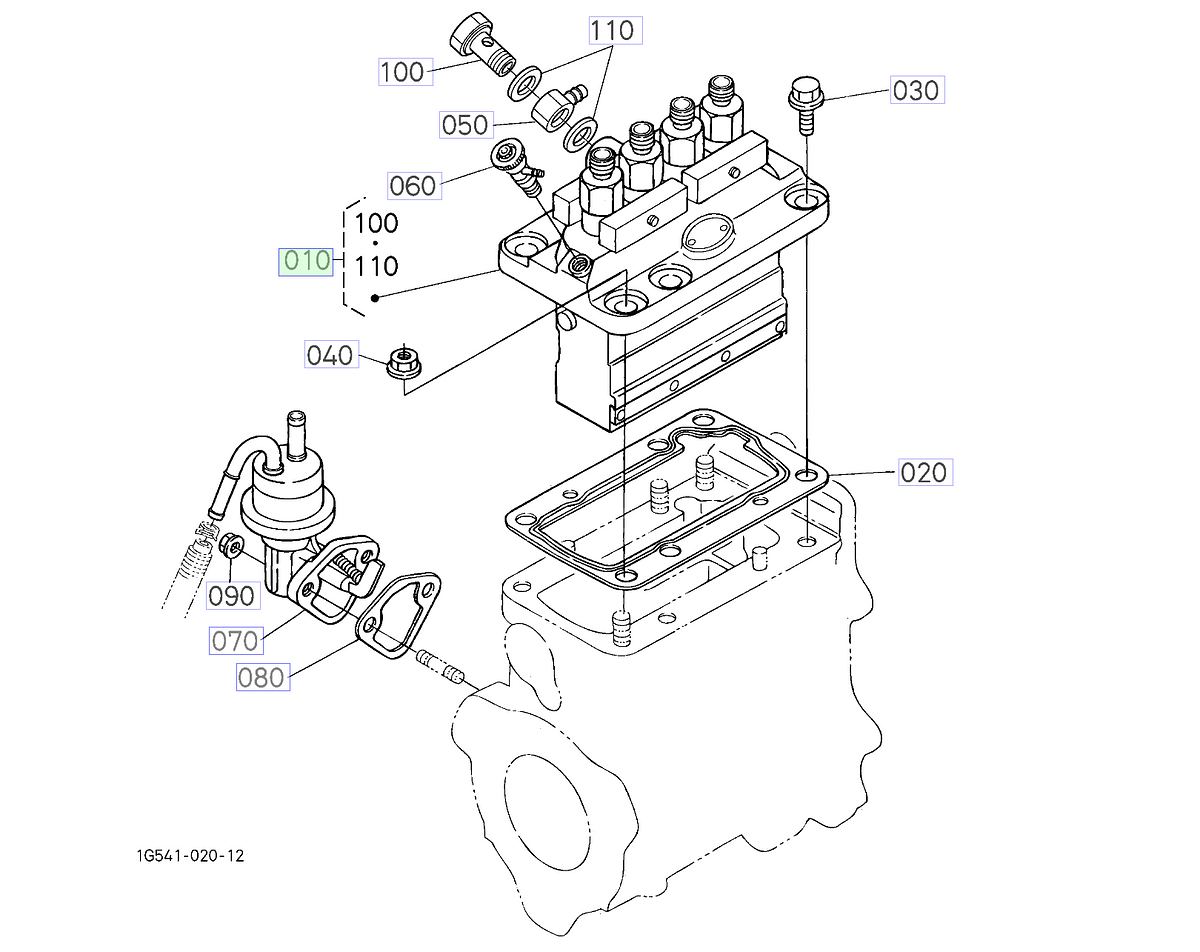 110
100
030
050
060
100
010
110
040
020
090
070
080
1G541-020-12