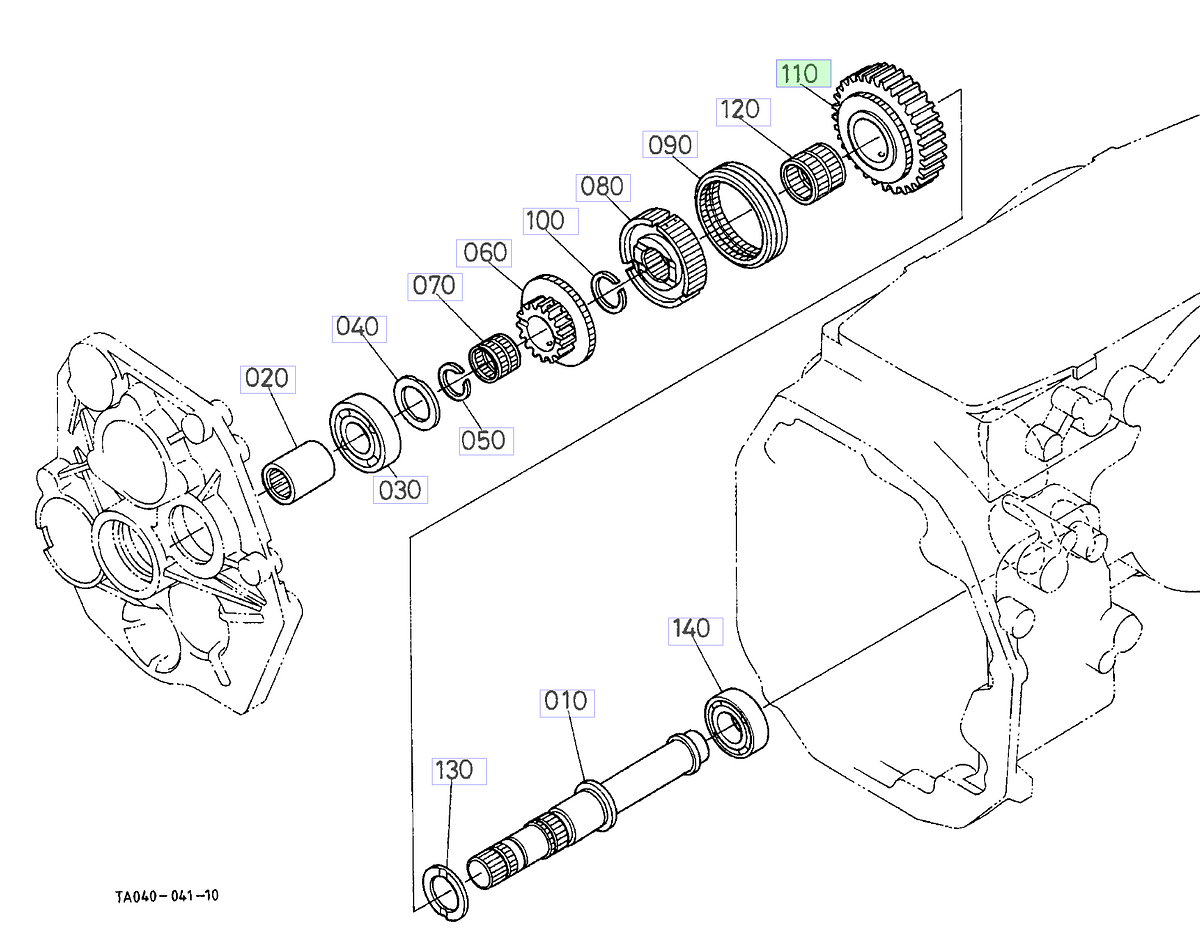 110
120
090
080
100
060
070
040
020
050
030
140
010
130
TA040-041-10