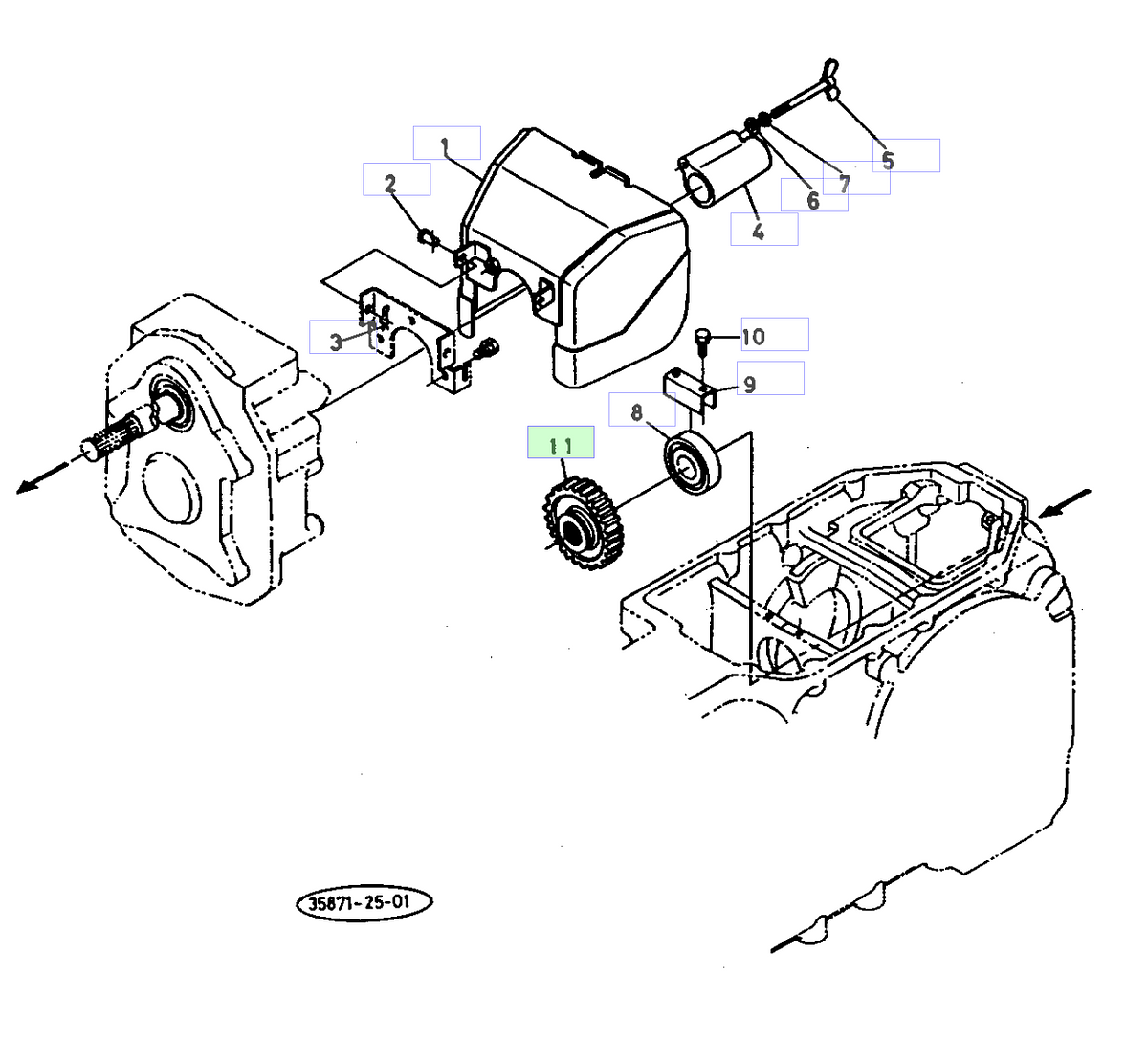 1
2
5
7
6
4
3
10
9
8
11
35871-25-01