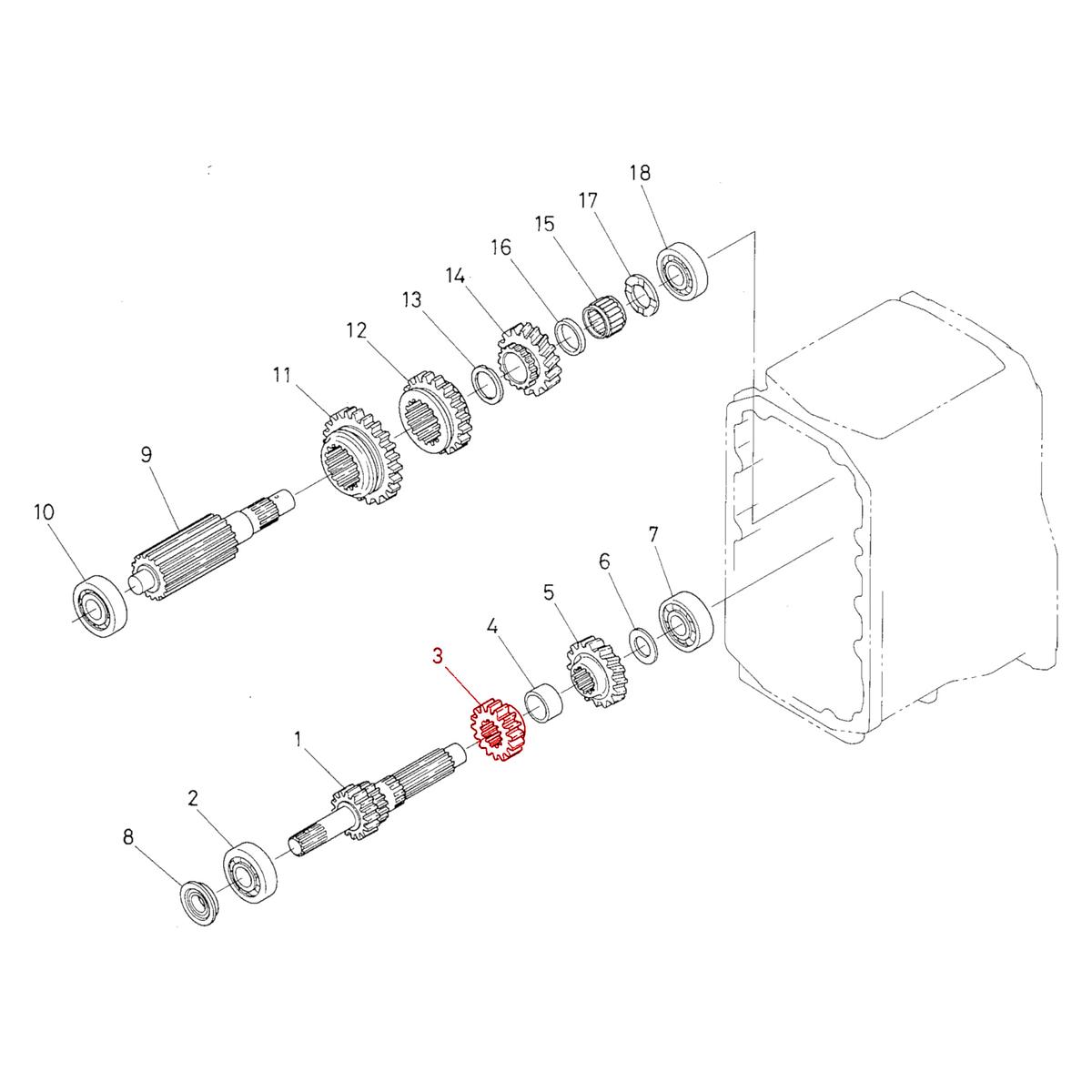 18
17
15
16
14
13
12
11
9
10
7
6
5
4
3
1
2
8