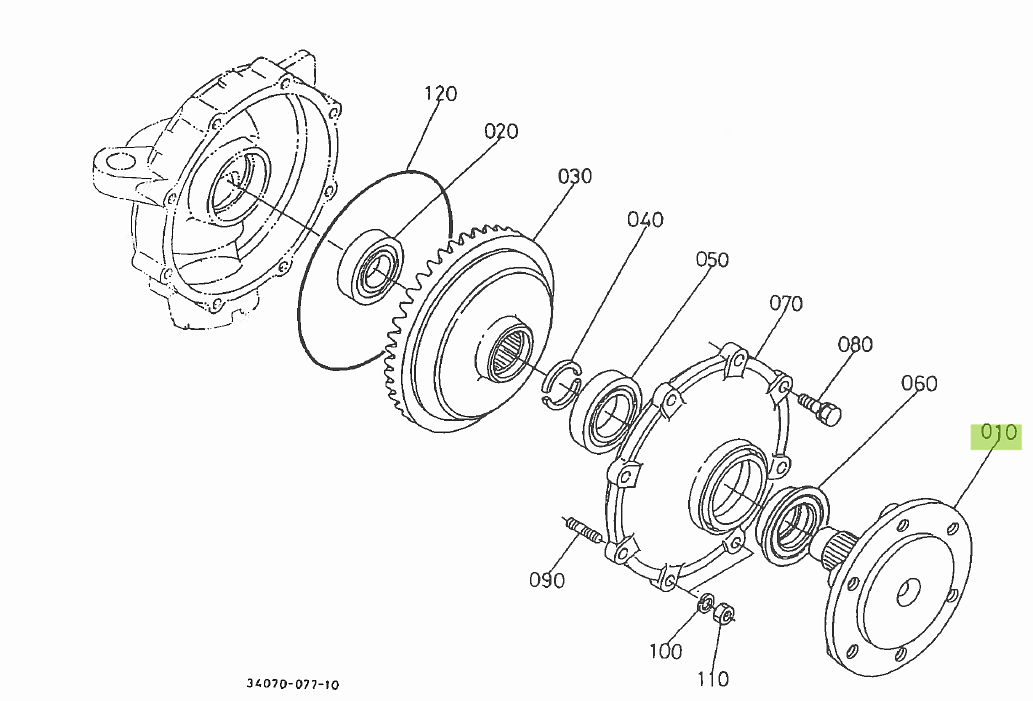 120
020
030
040
050
070
080
060
010
090
100
110
34070-077-10