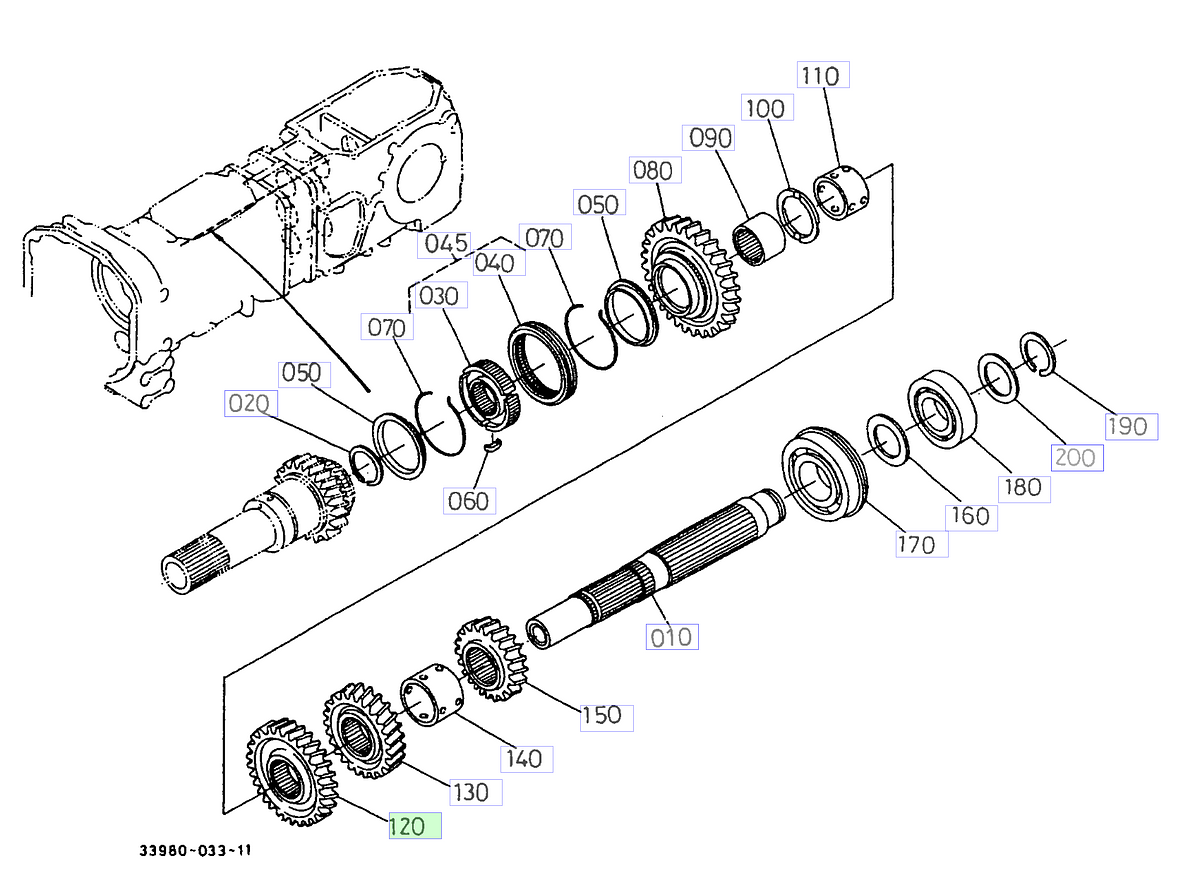 110
100
090
080
050
070
045
040
030
070
050
020
060
190
200
180
160
170
010
150
140
130
120
33980-033-11