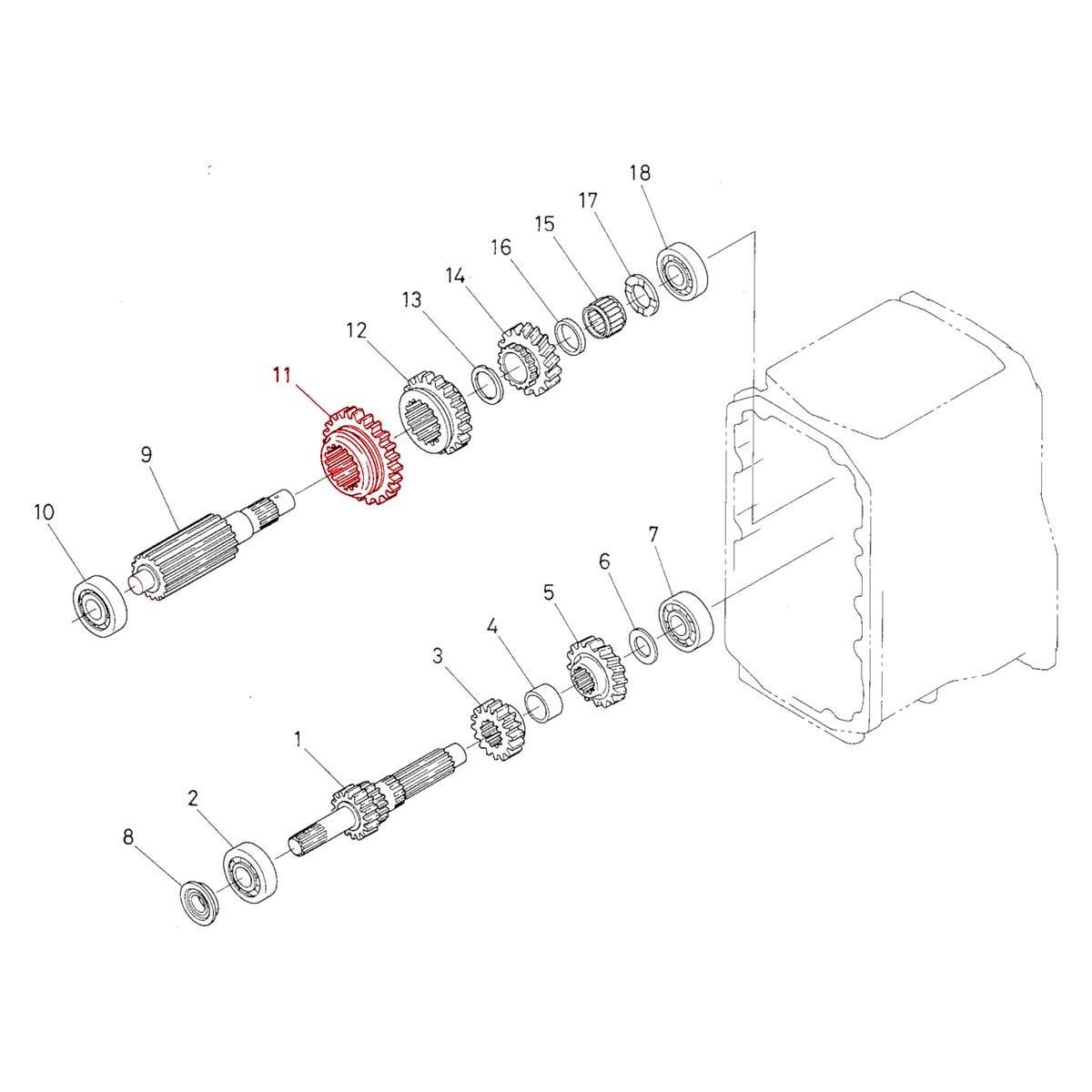 18
17
15
16
14
13
12
11
9
10
7
6
5
4
3
1
2
8