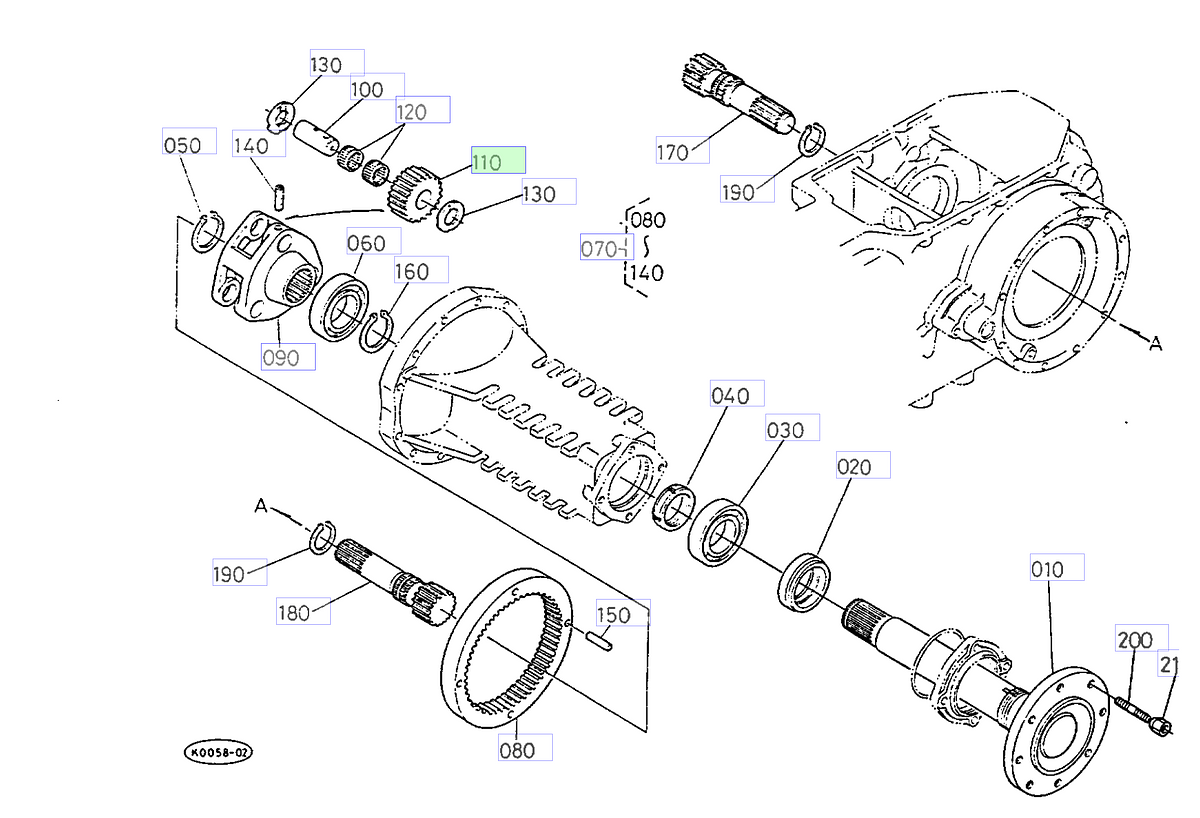 130
100
120
050
140
110
130
170
190
080
070
140
060
160
090
A
040
030
020
A
190
180
150
010
200
21
080
K0058-02