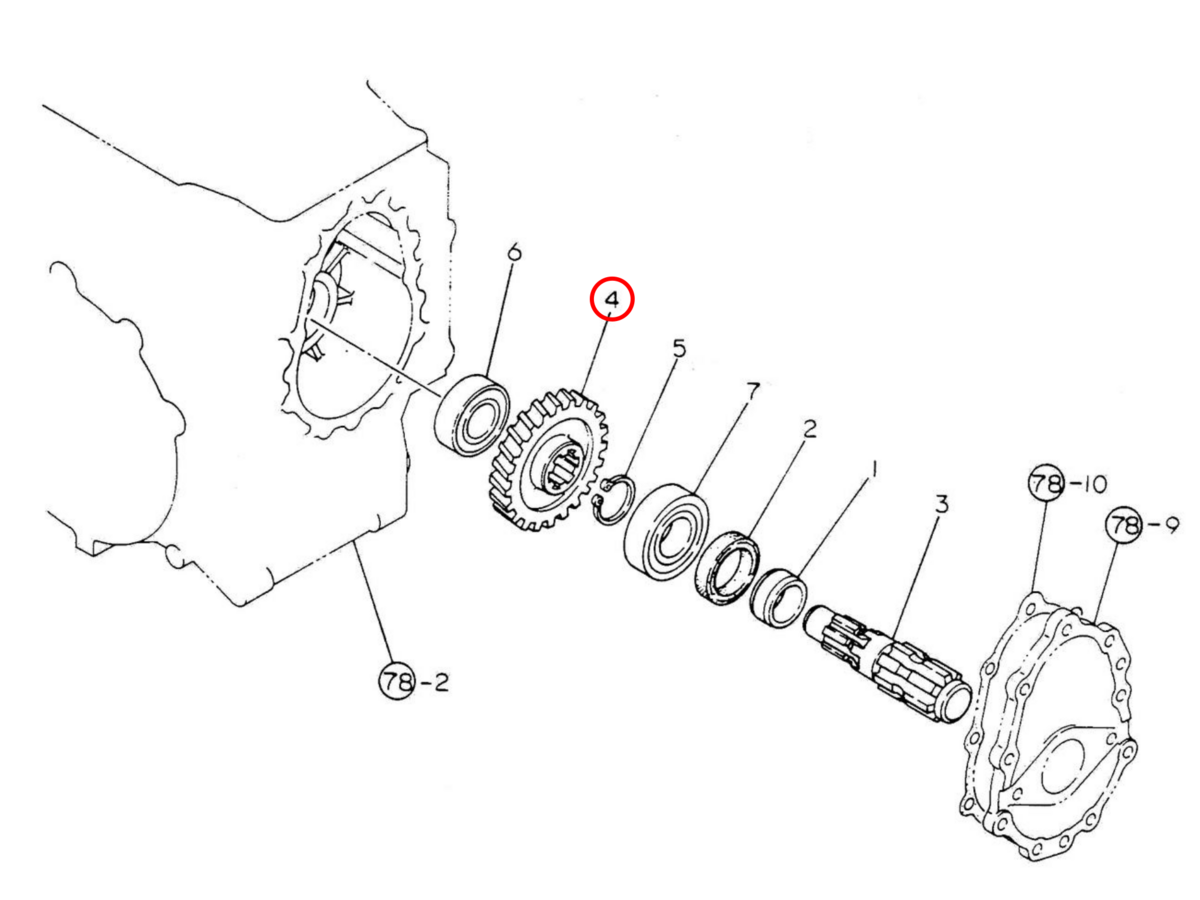 6
4
5
7
2
1
3
78-10
78-9
78-2