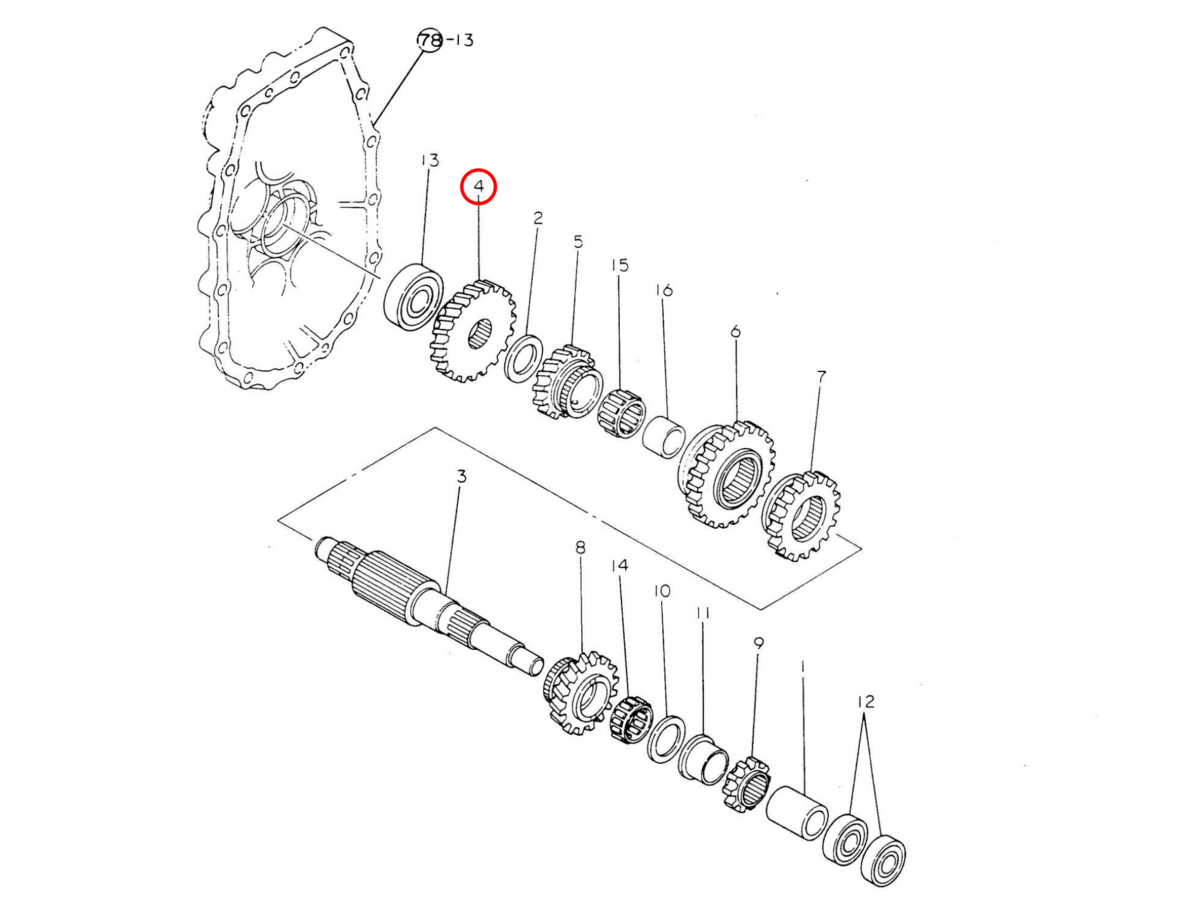 78-13
13
4
2
5
15
16
6
7
3
8
14
10
11
9
1
12