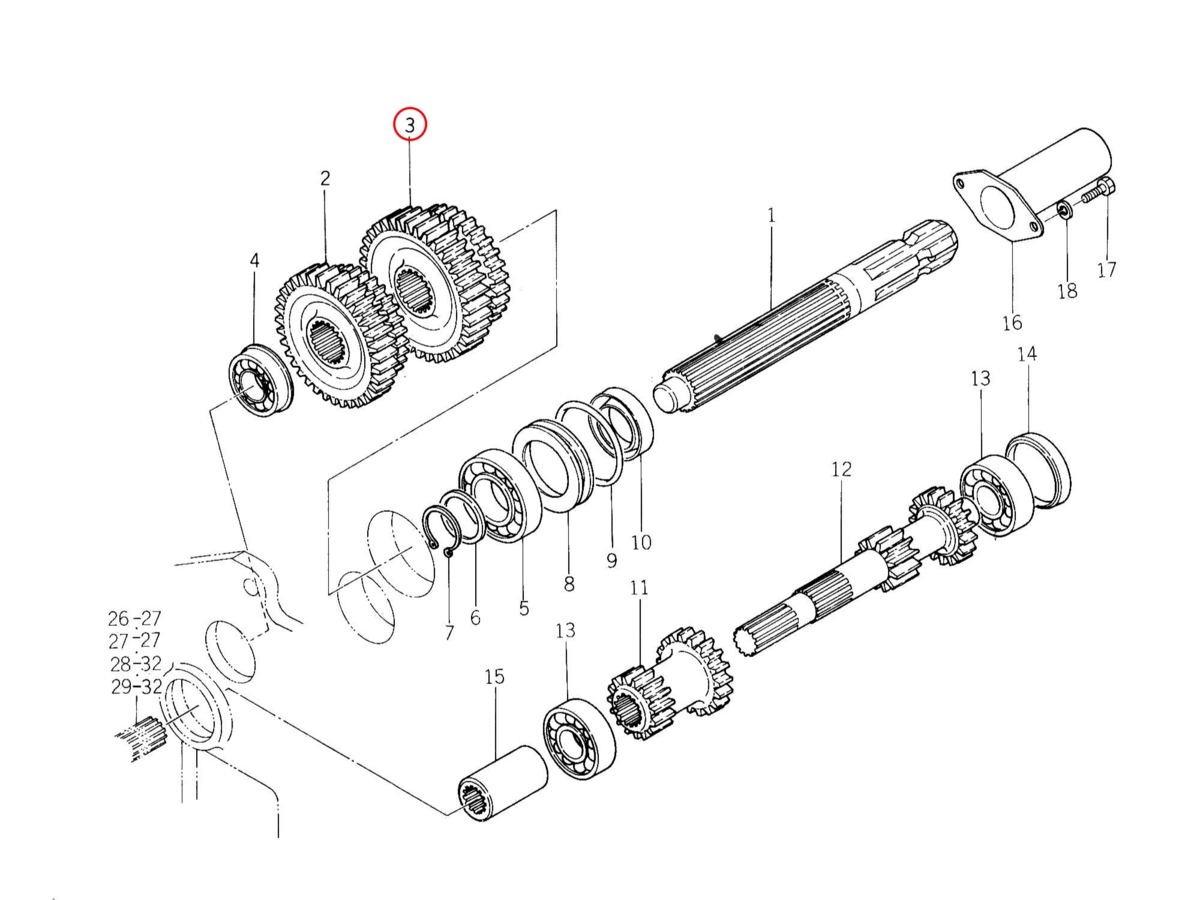 3
2
4
1
16
18
17
14
13
12
10
9
8
5
6
7
11
13
15
26-27
27-27
28-32
29-32