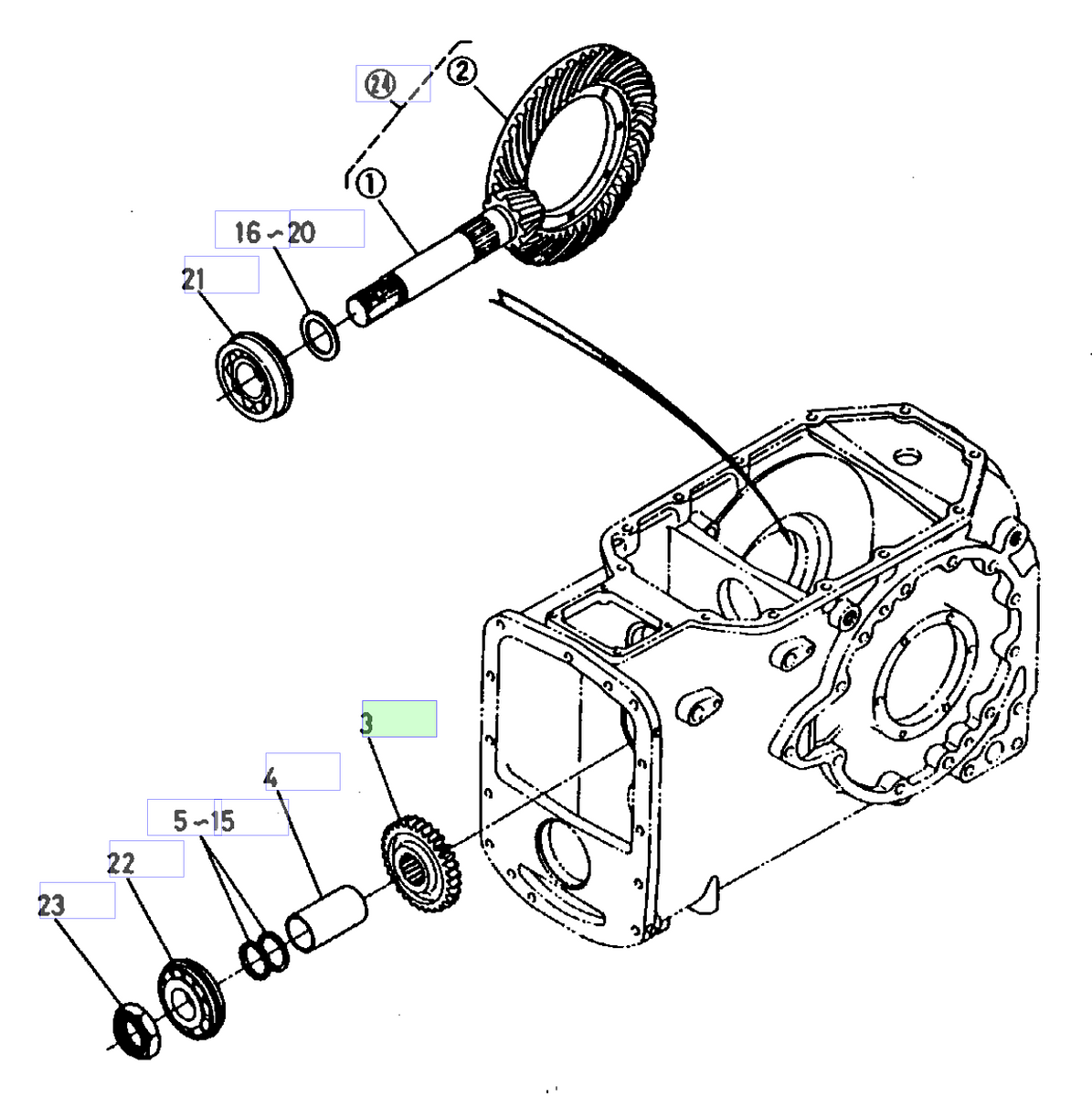 ㉔
②
①
16～20
21
3
4
5～15
22
23