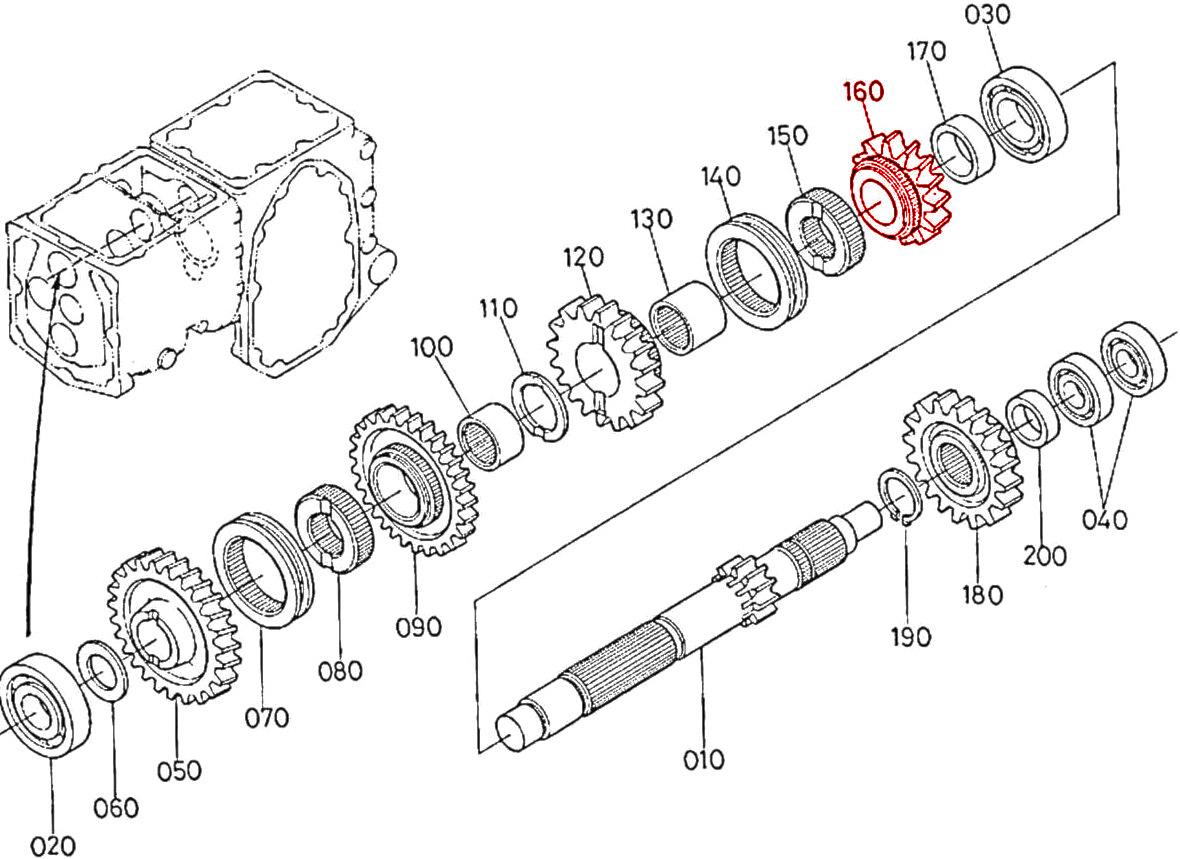 030
170
160
150
140
130
120
110
100
090
080
070
050
060
020
010
190
180
200
040