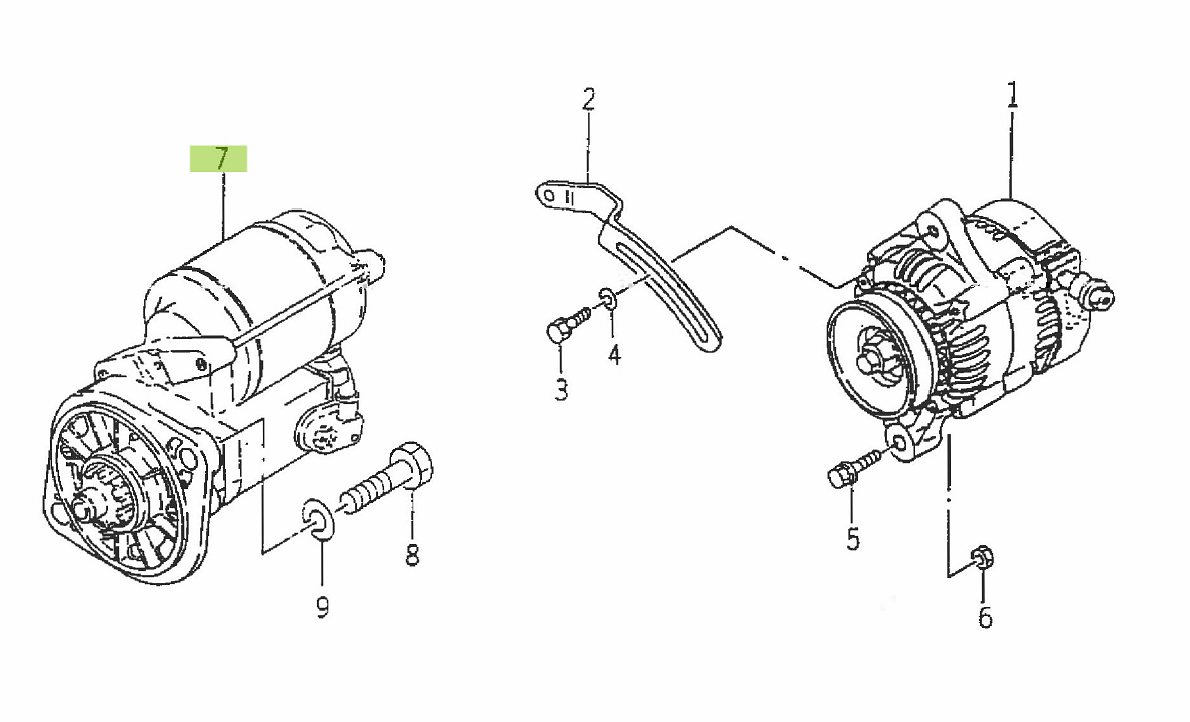 7
2
1
3
4
8
9
5
6