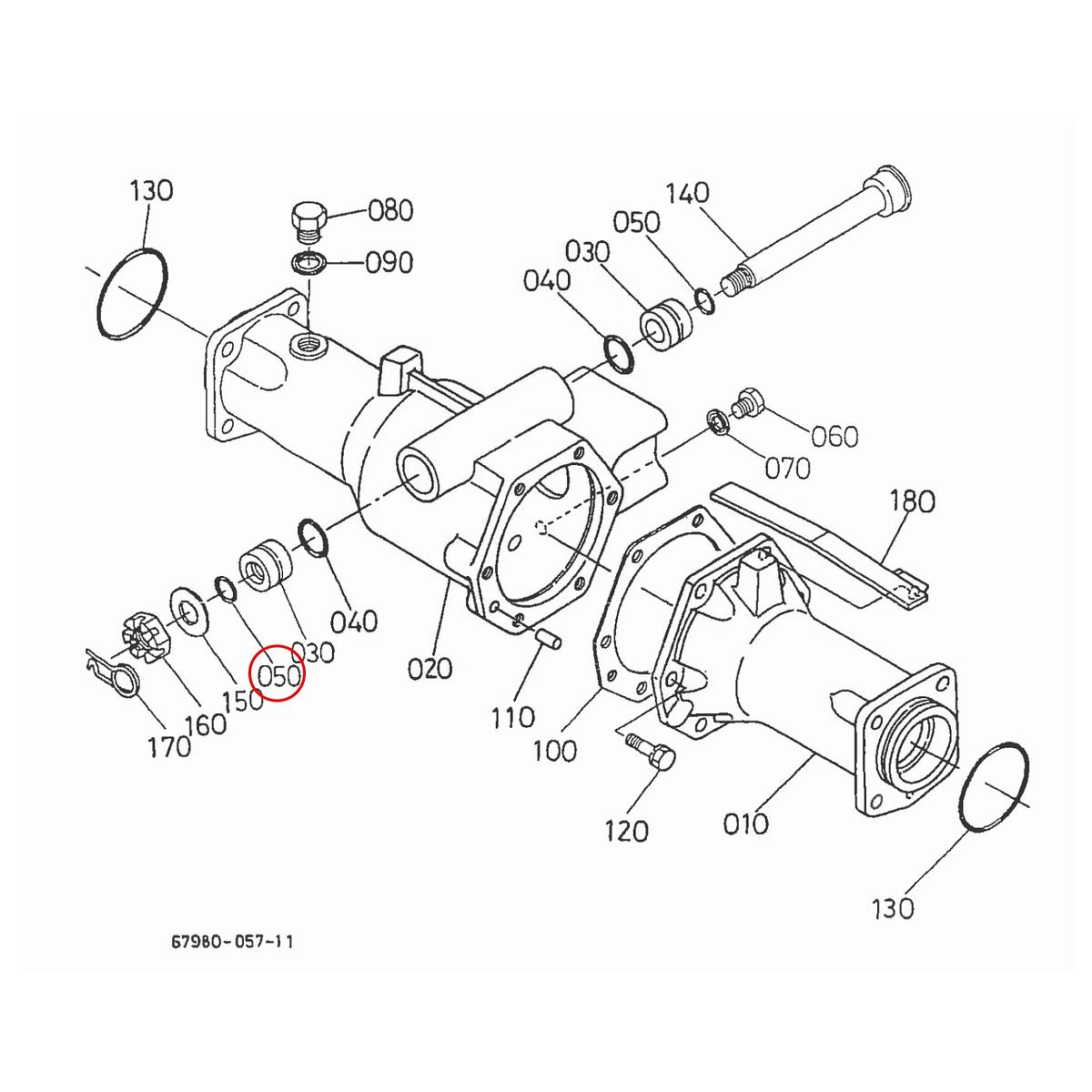 130
080
090
140
050
030
040
060
070
180
040
030
050
150
160
170
020
110
100
120
010
130
67980-057-11