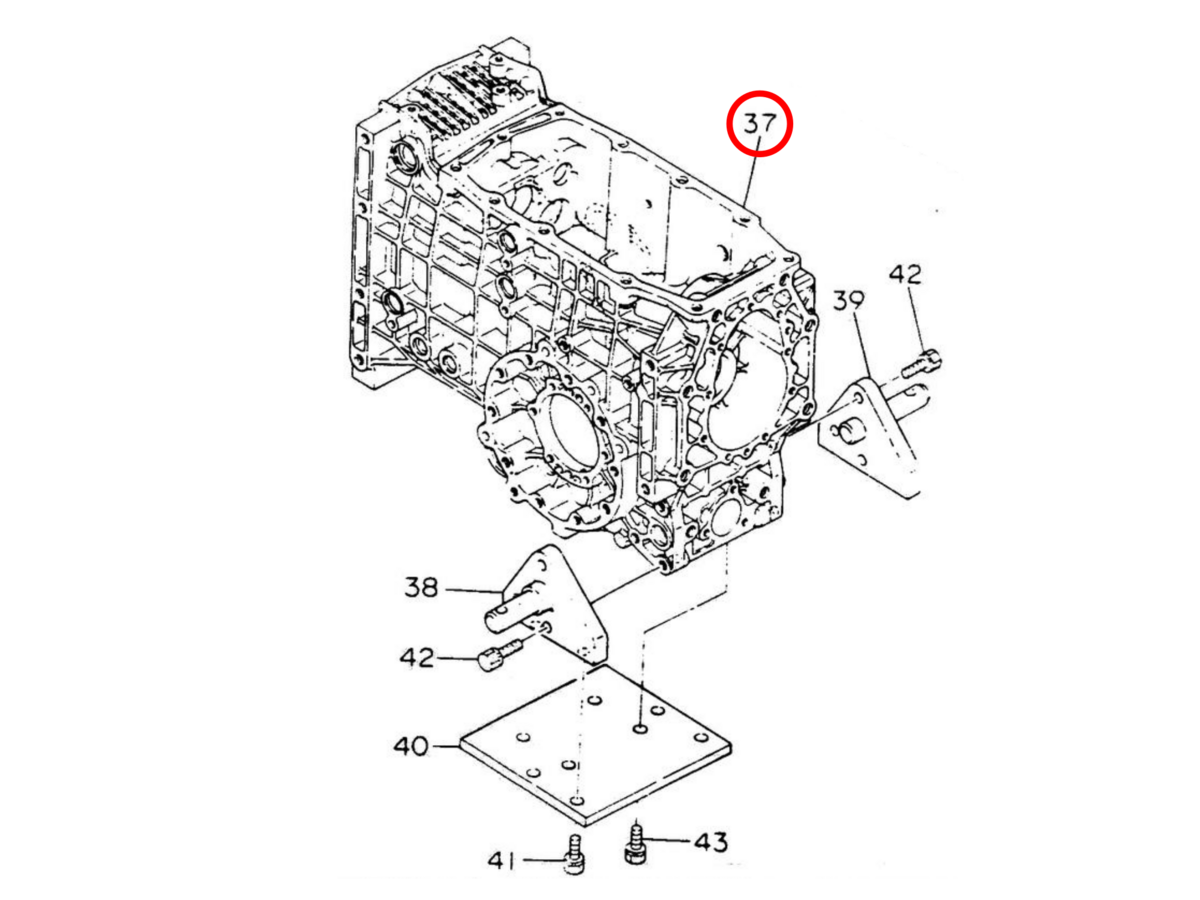 37
42
39
38
42
40
41
43