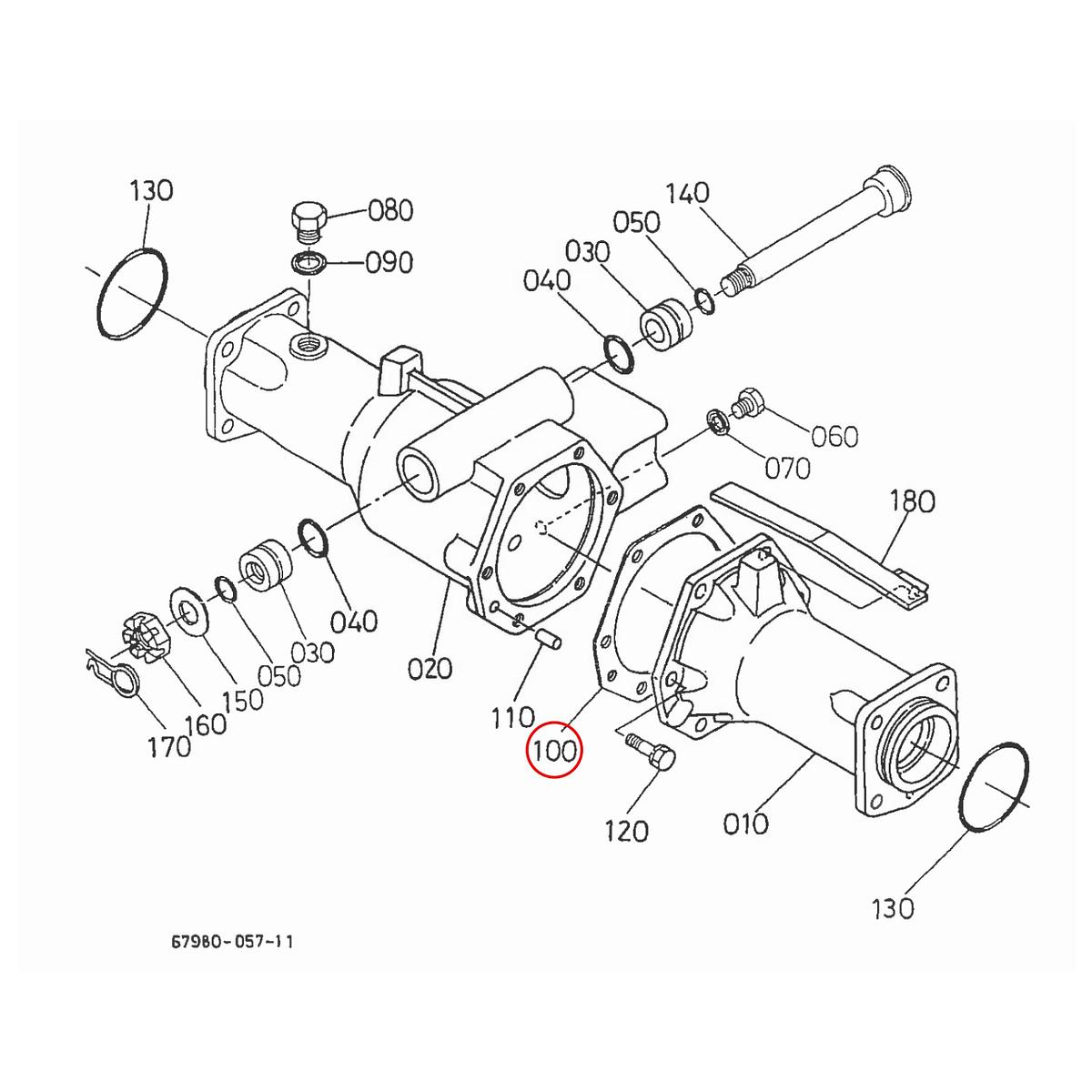 130
080
090
140
050
030
040
060
070
180
040
030
050
150
160
170
020
110
100
120
010
130
67980-057-11