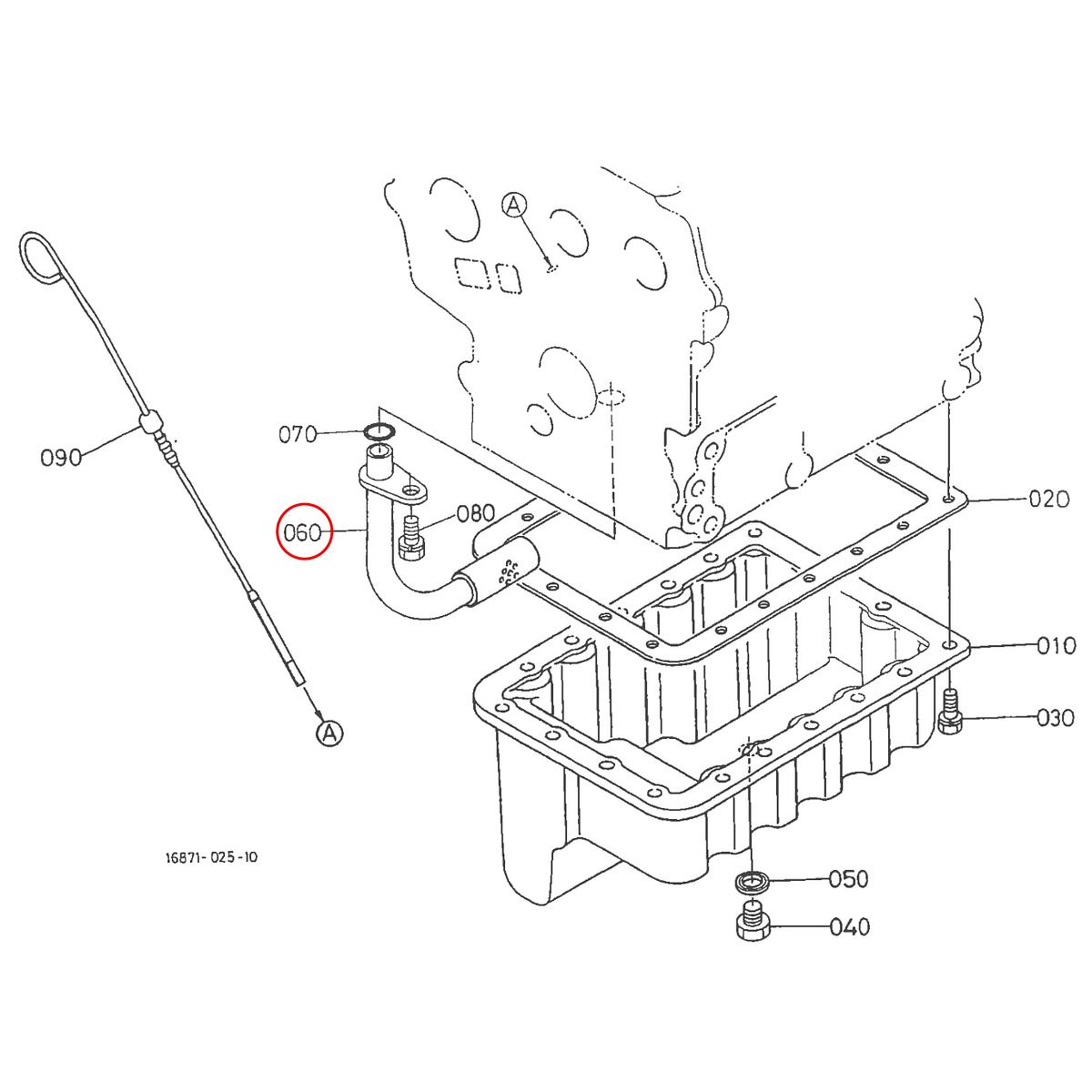 A

070

090

060

080

020

010

030

A

16871-025-10

050

040