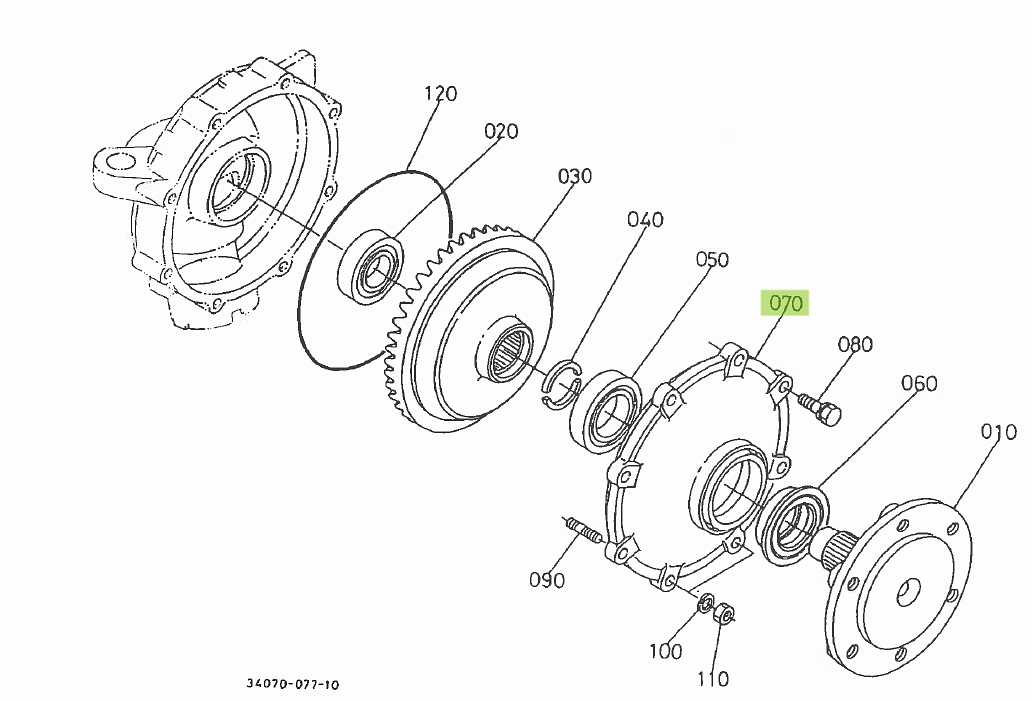 120
020
030
040
050
070
080
060
010
090
100
110
34070-077-10